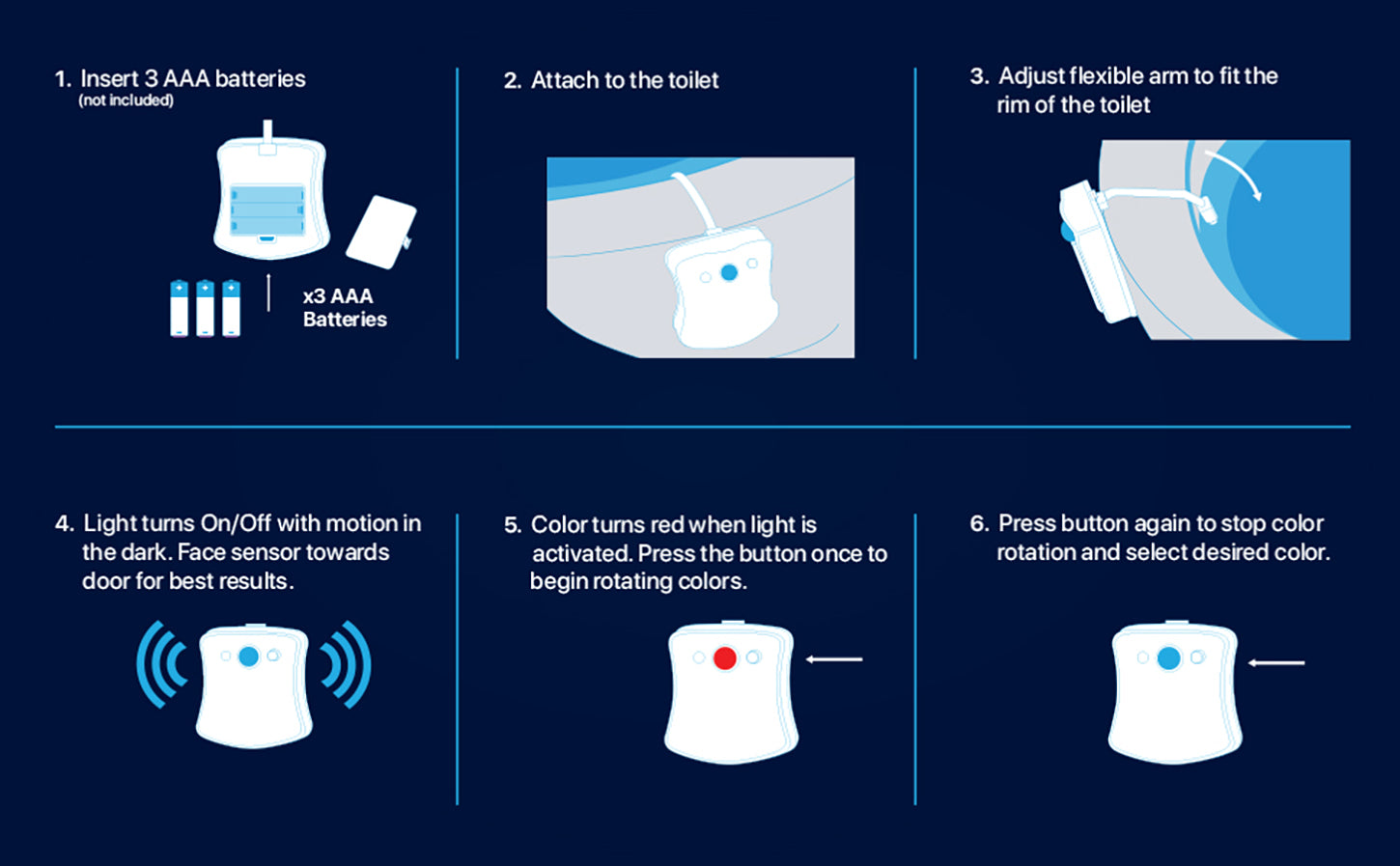 1. Insert 3 AAA batteries
(not included)

x3 AAA Batteries

2. Attach to the toilet

3. Adjust flexible arm to fit the rim of the toilet

4. Light turns On/Off with motion in the dark. Face sensor towards door for best results.

5. Color turns red when light is activated. Press the button once to begin rotating colors.

6. Press button again to stop color rotation and select desired color.