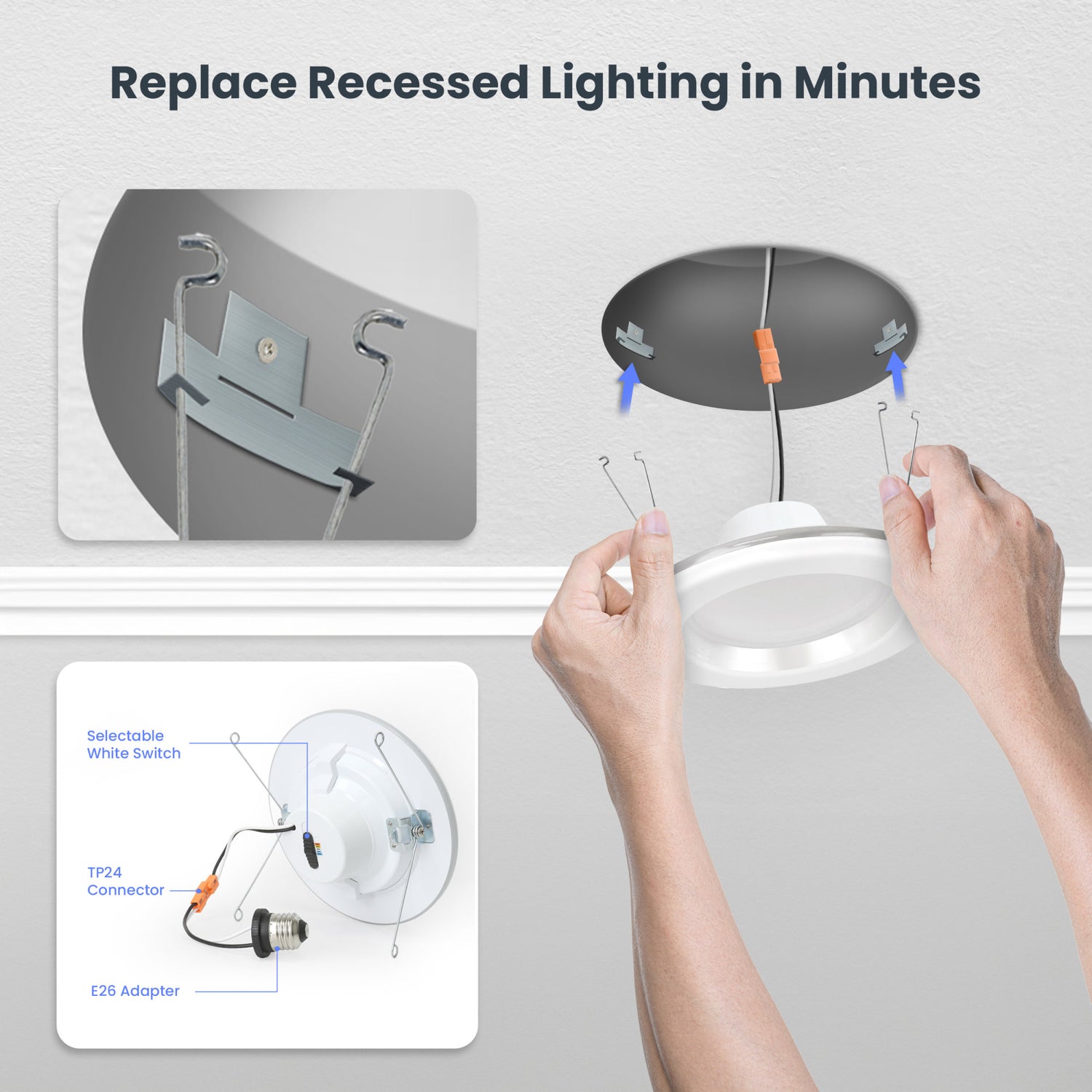 Replace Recessed Lighting in Minutes

Selectable White Switch

TP24 Connector

E26 Adapter