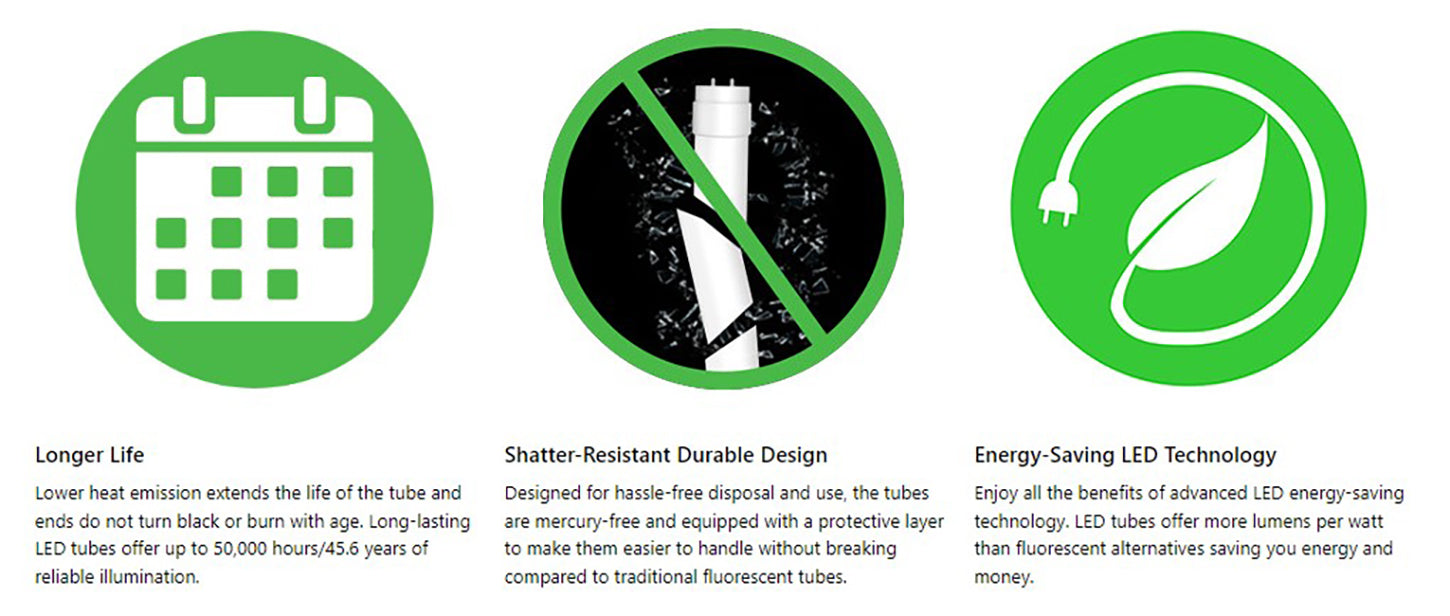 Longer Life

Lower heat emission extends the life of the tube and ends do not turn black or burn with age. Long-lasting LED tubes offer up to 50,000 hours/45.6 years of reliable illumination.

Shatter-Resistant Durable Design

Designed for hassle-free disposal and use, the tubes are mercury-free and equipped with a protective layer to make them easier to handle without breaking compared to traditional fluorescent tubes.

Energy-Saving LED Technology

Enjoy all the benefits of advanced LED energy-saving technology. LED tubes offer more lumens per watt than fluorescent alternatives saving you energy and money.