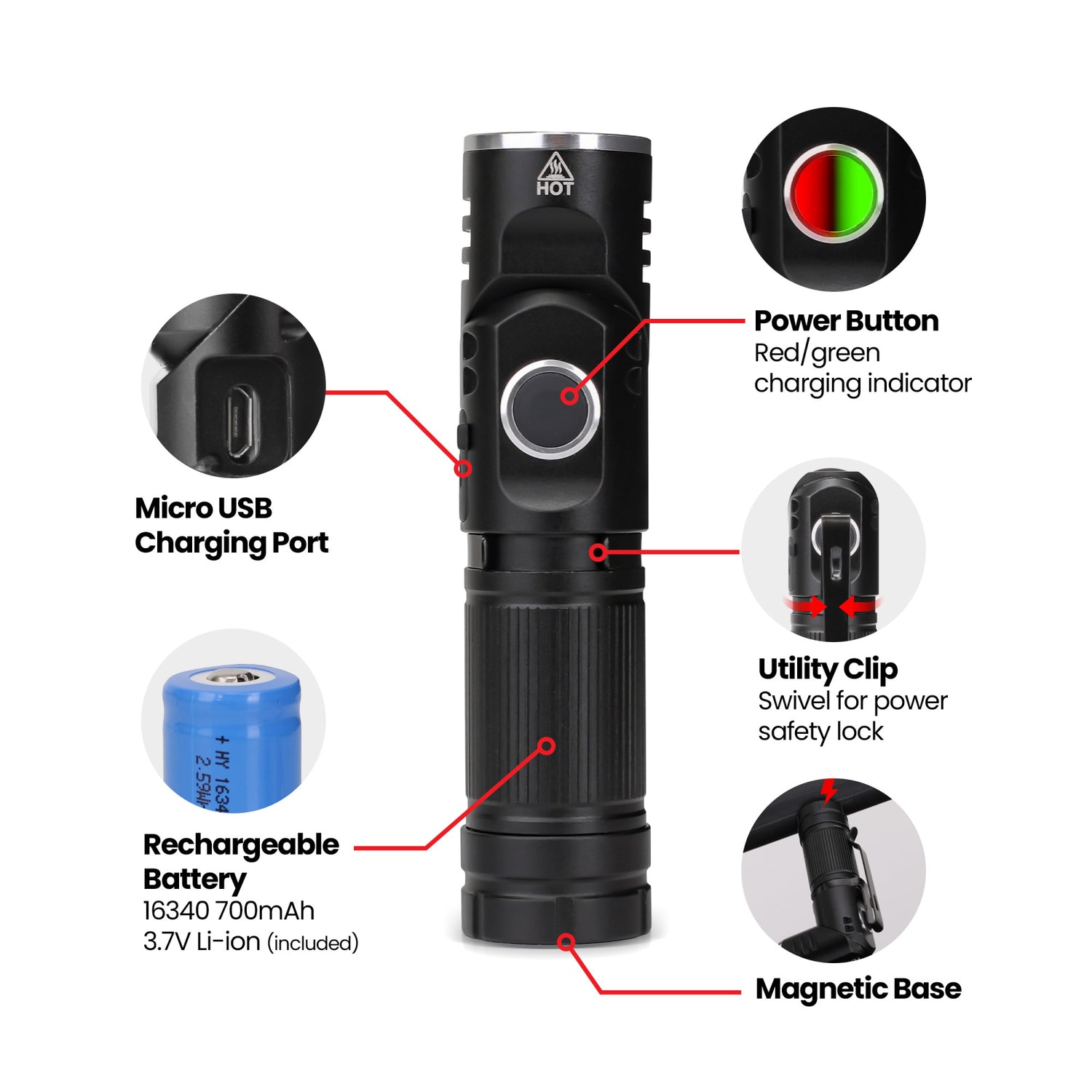 HOT

Power Button
Red/green charging indicator

Micro USB Charging Port

Utility Clip
Swivel for power safety lock

+ HY 1634
2.59Wh

Rechargeable Battery
16340 700mAh
3.7V Li-ion (included)

Magnetic Base