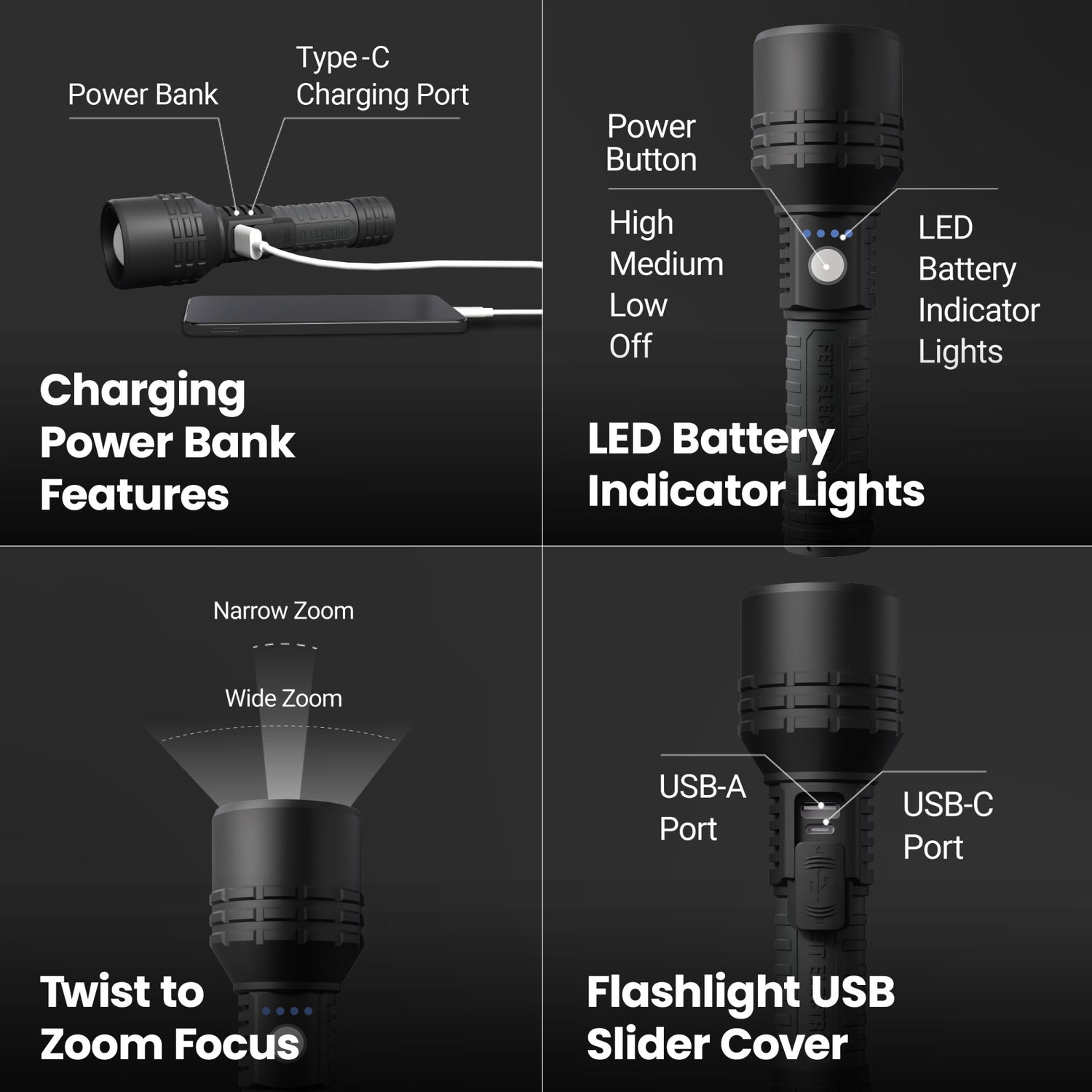 Power Bank

Type-C
Charging Port

FEIT ELECTRIC

Charging Power Bank Features

Power Button

High
Medium
Low
Off

LED
Battery
Indicator
Lights

FEIT ELECTRIC

LED Battery Indicator Lights

Narrow Zoom

Wide Zoom

Twist to Zoom Focus

USB-A Port

USB-C Port

Flashlight USB Slider Cover