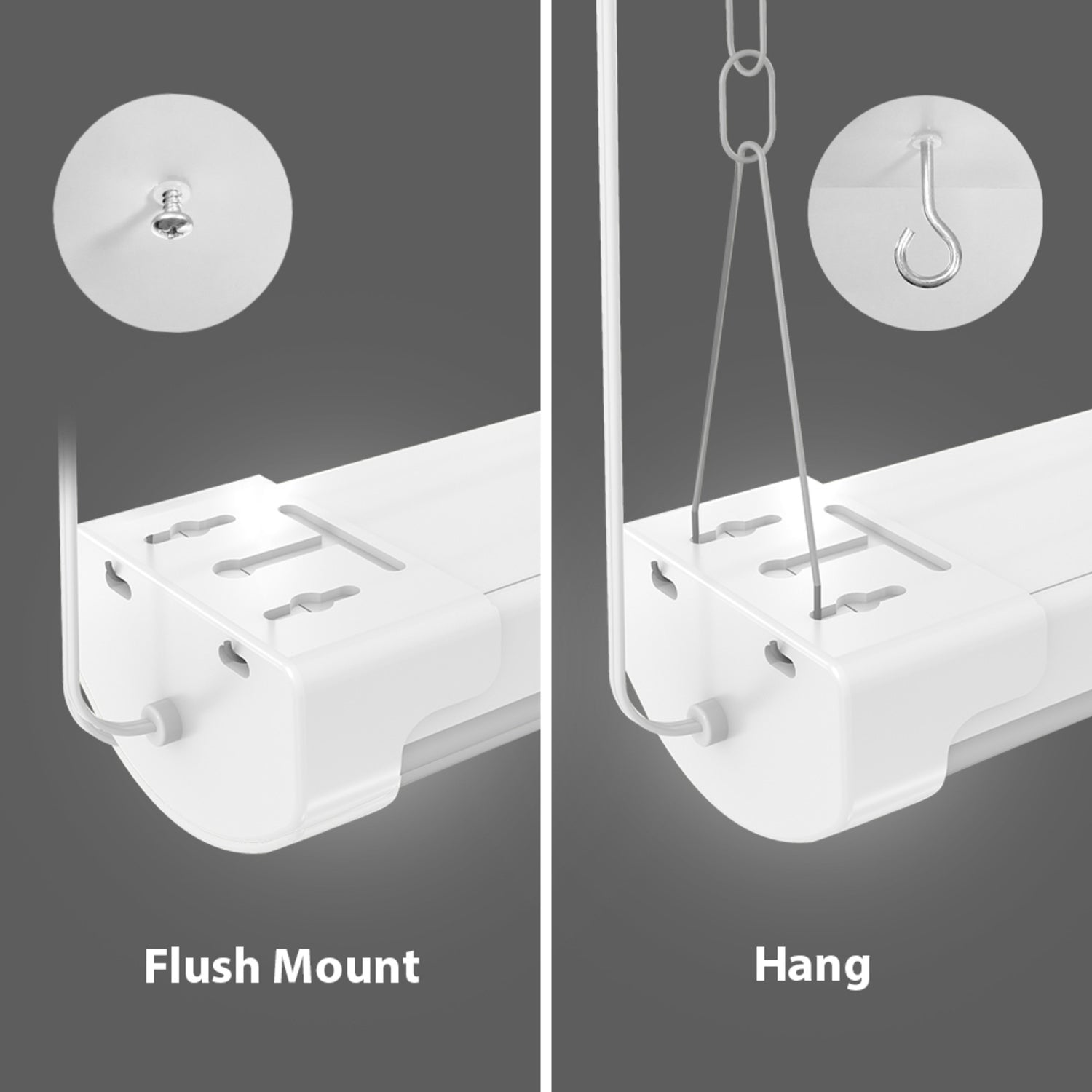 Flush Mount

Hang