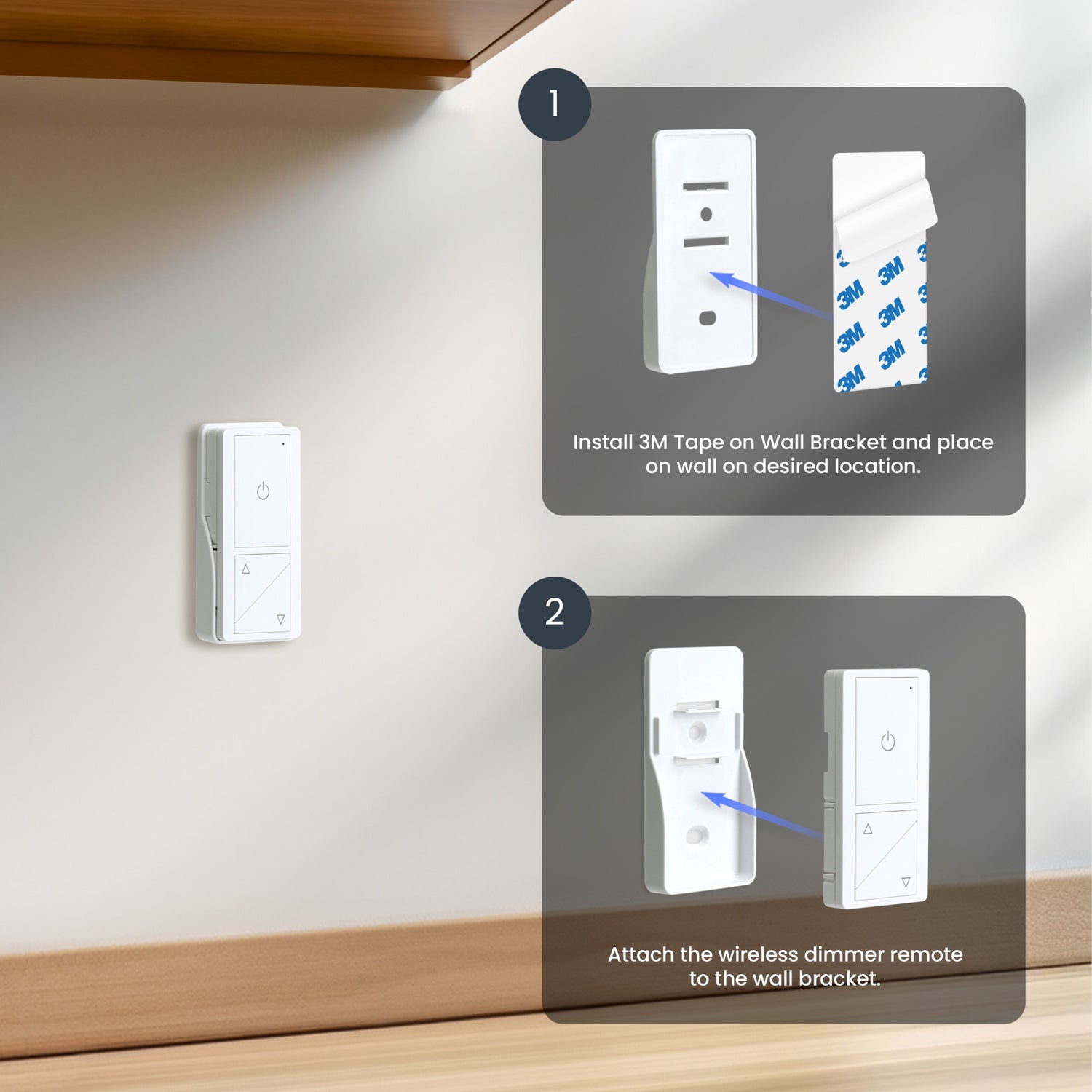 1

3M 3M 3M 3M 3M 3M

Install 3M Tape on Wall Bracket and place on wall on desired location.

2

Attach the wireless dimmer remote to the wall bracket.