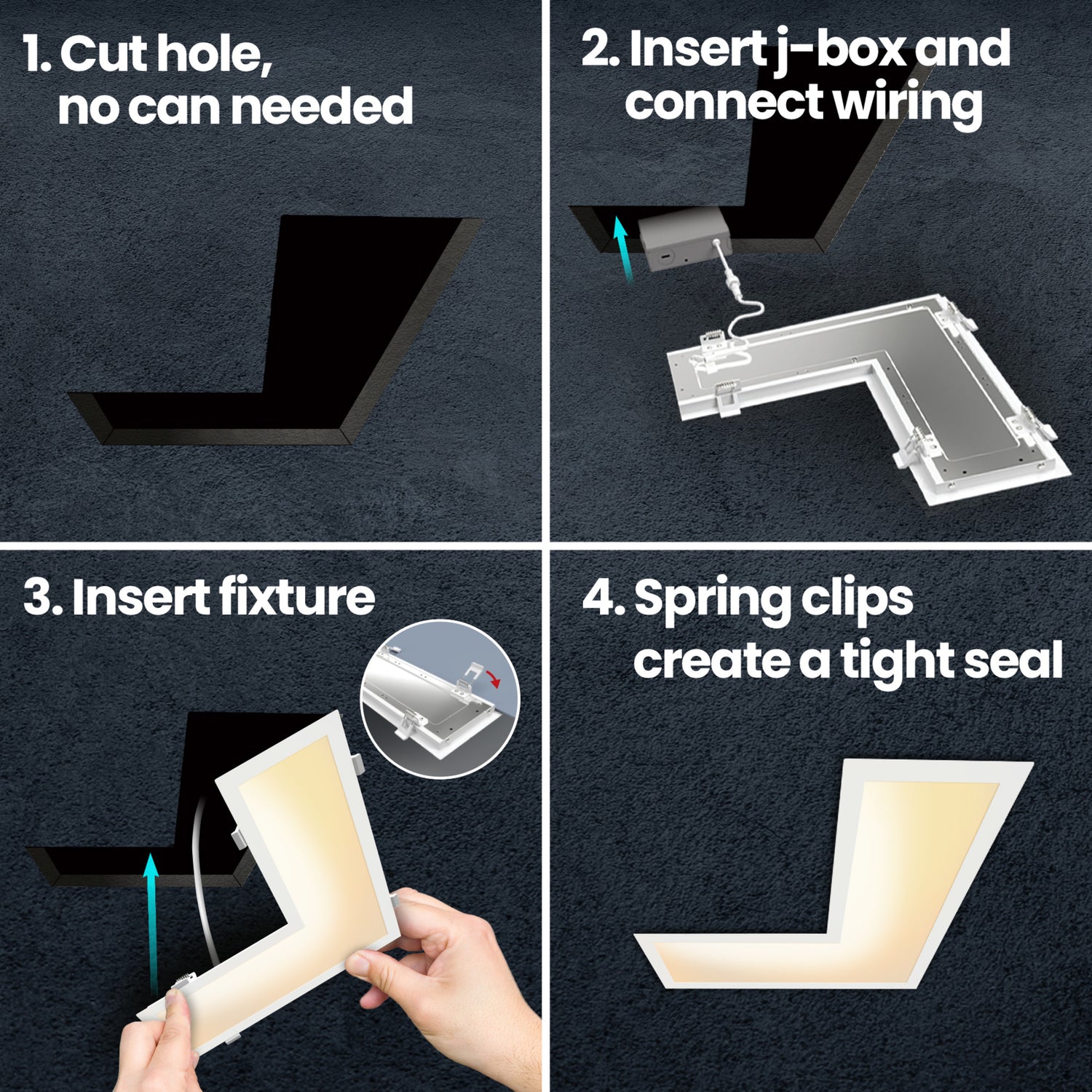 1. Cut hole, no can needed

2. Insert j-box and connect wiring

3. Insert fixture

4. Spring clips create a tight seal