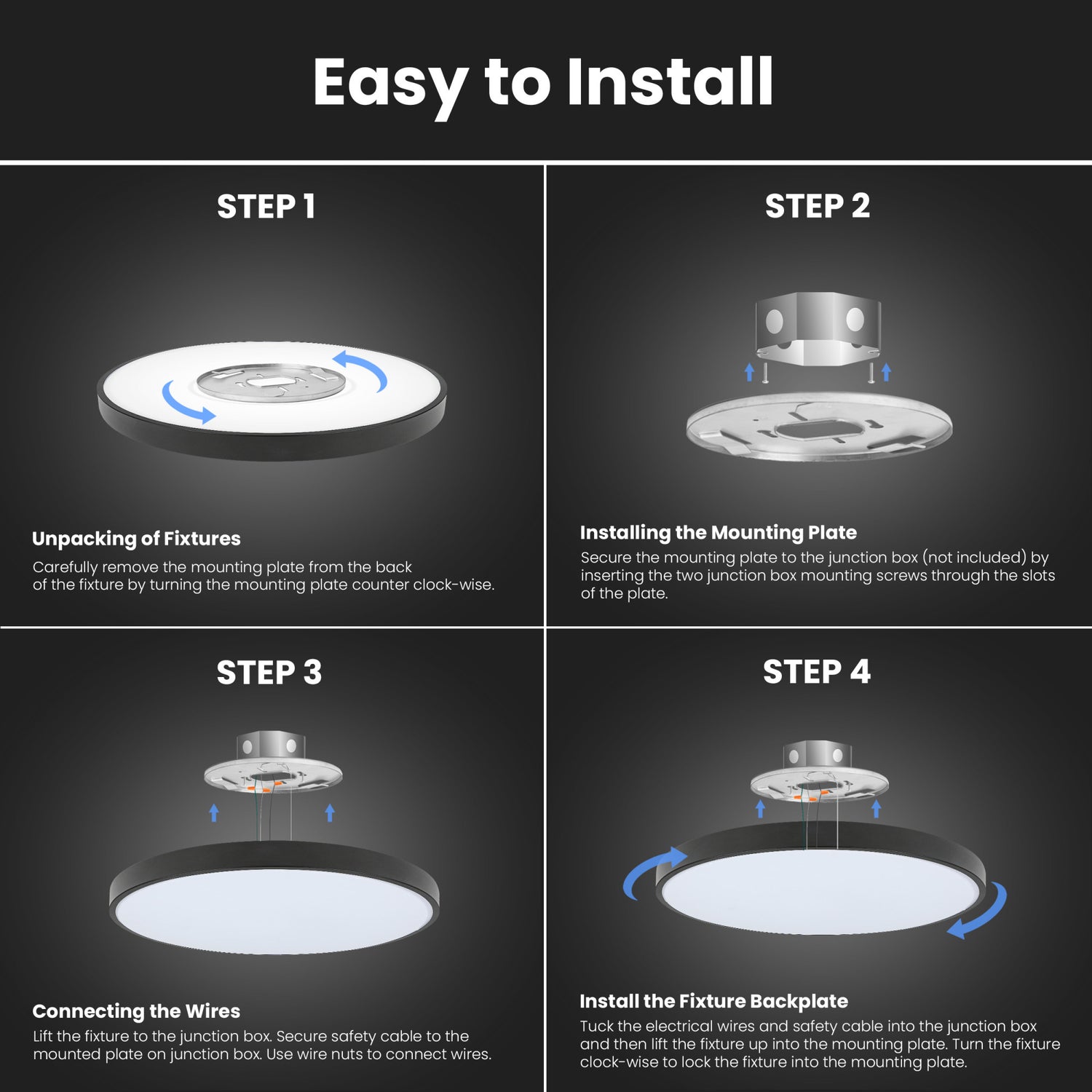 Easy to Install

STEP 1

Unpacking of Fixtures

Carefully remove the mounting plate from the back of the fixture by turning the mounting plate counter clock-wise.

STEP 2

Installing the Mounting Plate

Secure the mounting plate to the junction box (not included) by inserting the two junction box mounting screws through the slots of the plate.

STEP 3

Connecting the Wires

Lift the fixture to the junction box. Secure safety cable to the mounted plate on junction box. Use wire nuts to connect wires.

STEP 4

Install the Fixture Backplate

Tuck the electrical wires and safety cable into the junction box and then lift the fixture up into the mounting plate. Turn the fixture clock-wise to lock the fixture into the mounting plate.