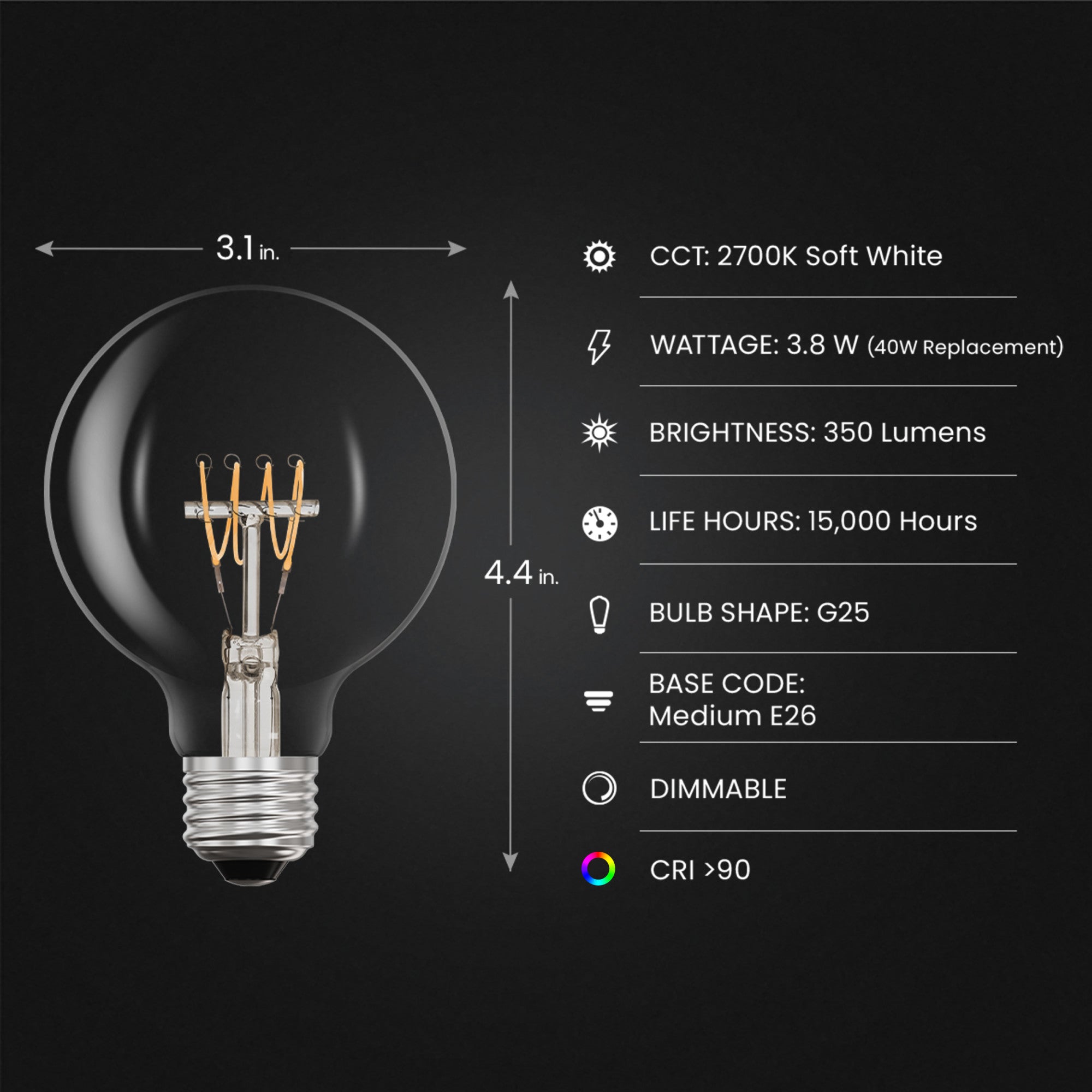 3.1 in.

4.4 in.

CCT: 2700K Soft White

WATTAGE: 3.8 W (40W Replacement)

BRIGHTNESS: 350 Lumens

LIFE HOURS: 15,000 Hours

BULB SHAPE: G25

BASE CODE: Medium E26

DIMMABLE

CRI >90