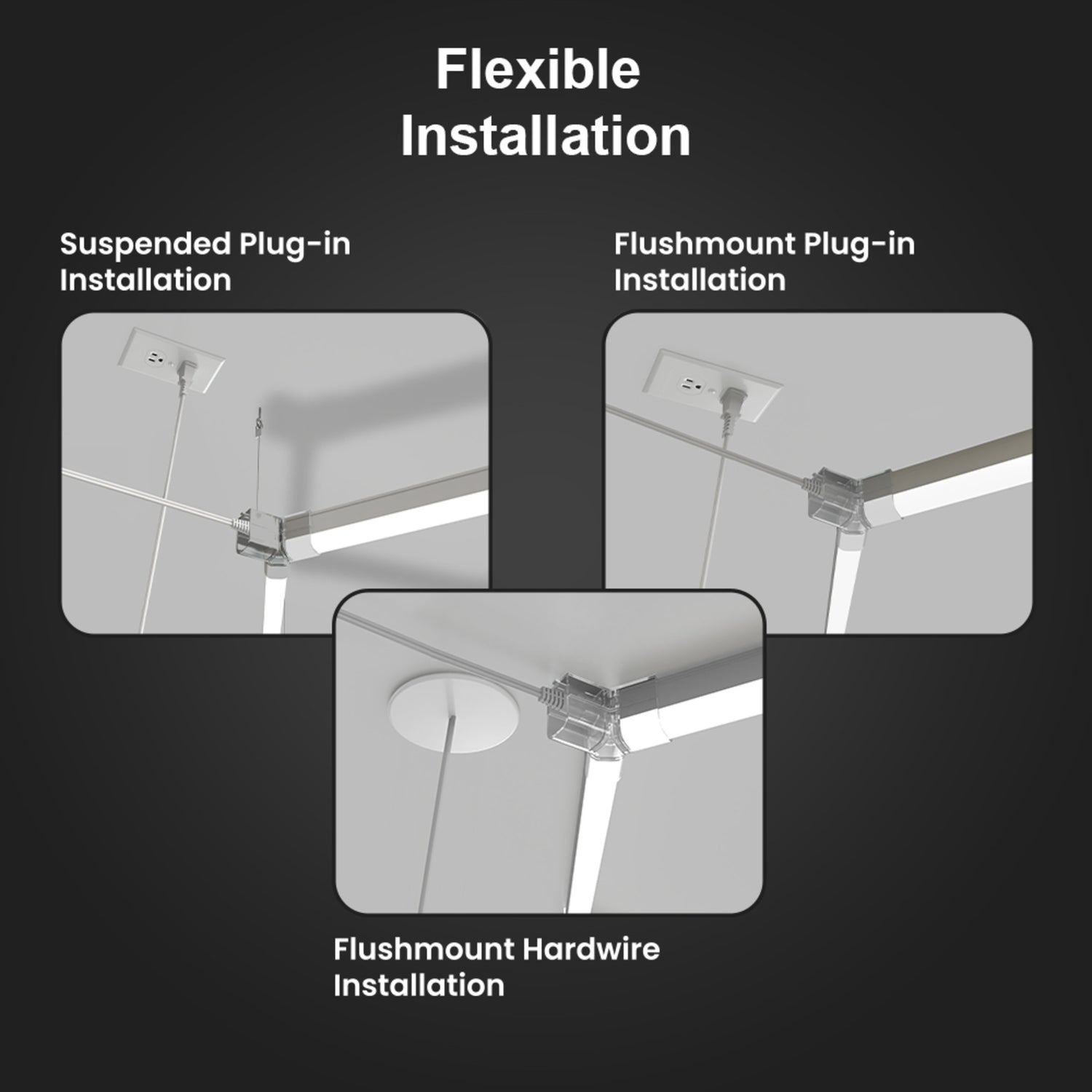 Flexible Installation

Suspended Plug-in Installation

Flushmount Plug-in Installation

Flushmount Hardwire Installation