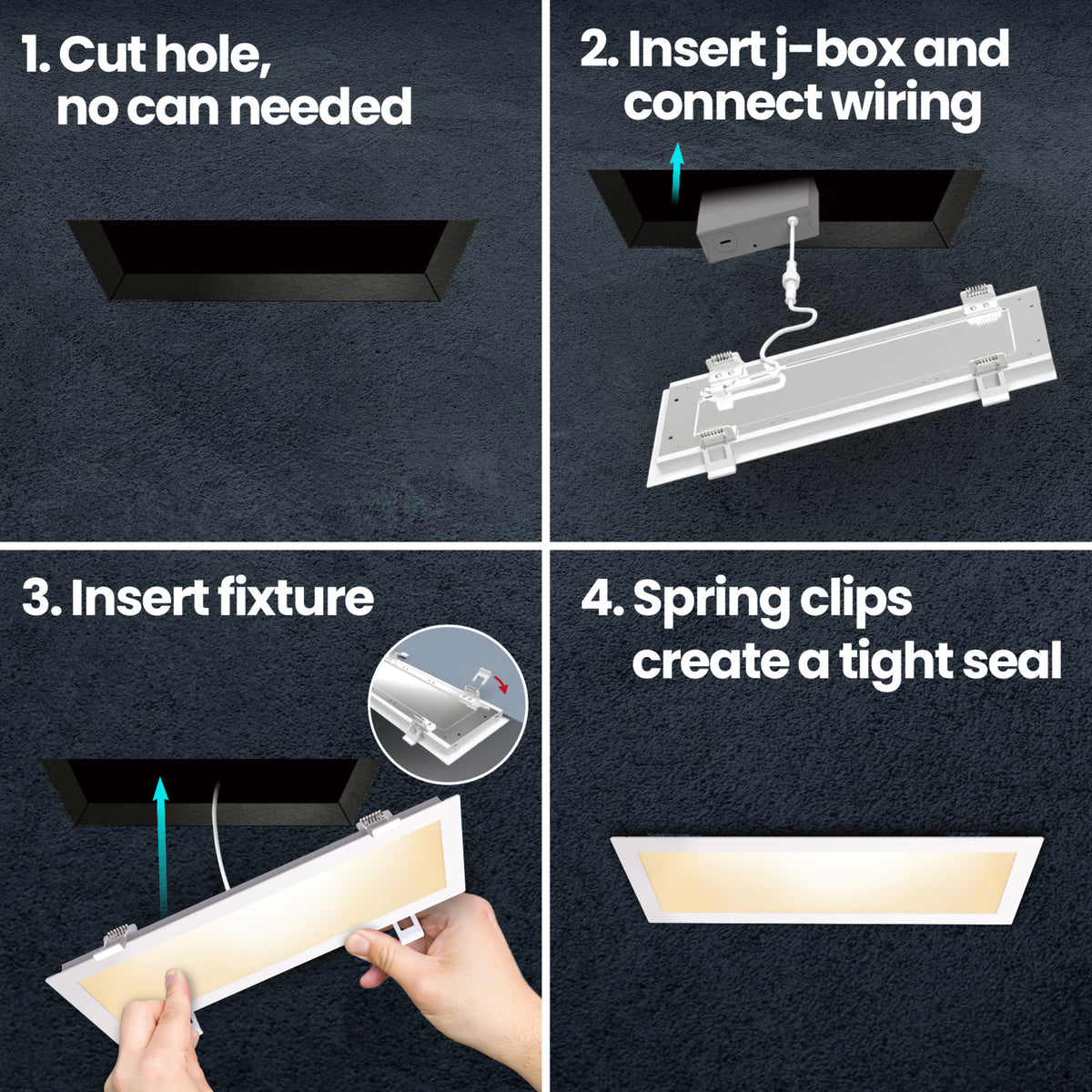 1. Cut hole, no can needed

2. Insert j-box and connect wiring

3. Insert fixture

4. Spring clips create a tight seal