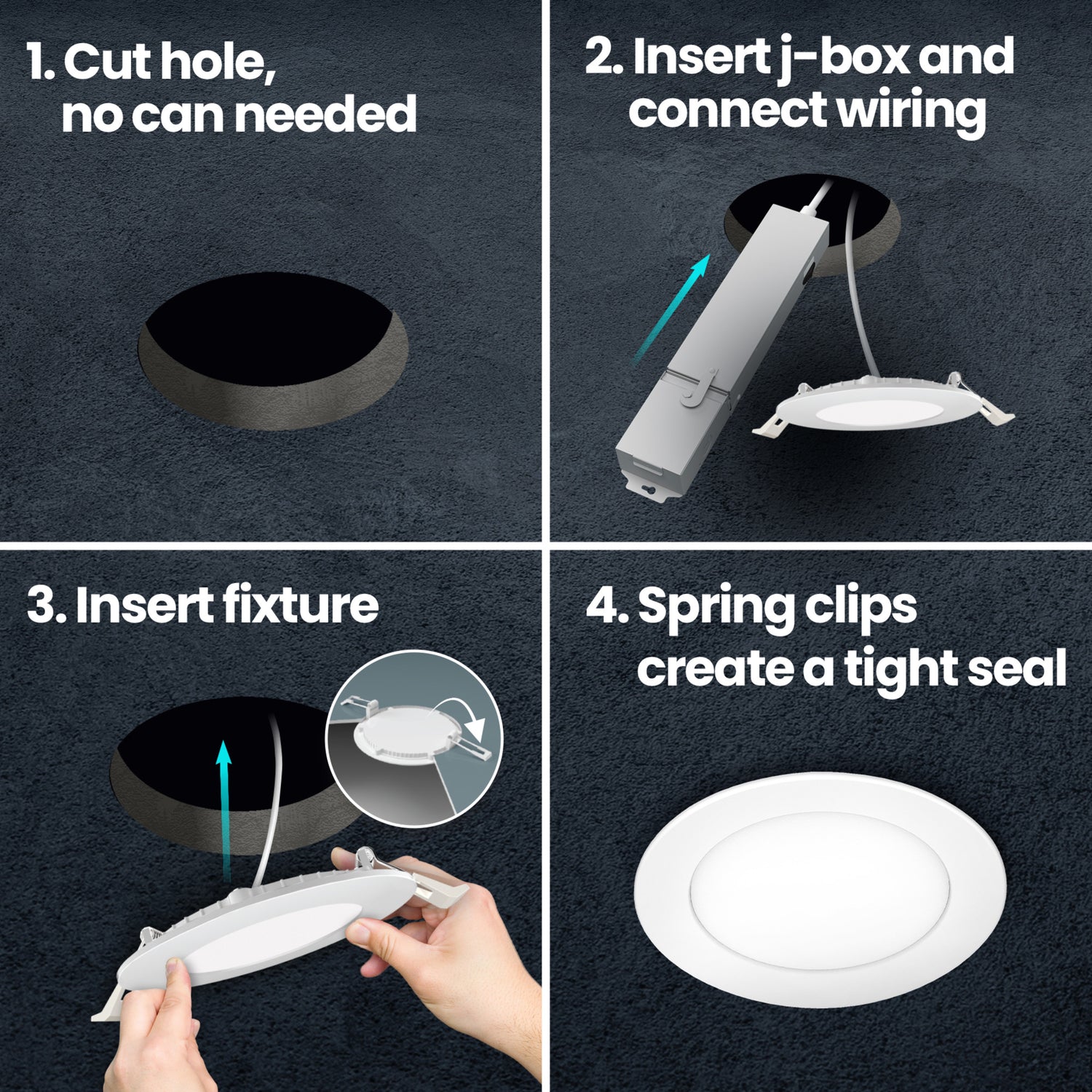 1. Cut hole, no can needed

2. Insert j-box and connect wiring

3. Insert fixture

4. Spring clips create a tight seal