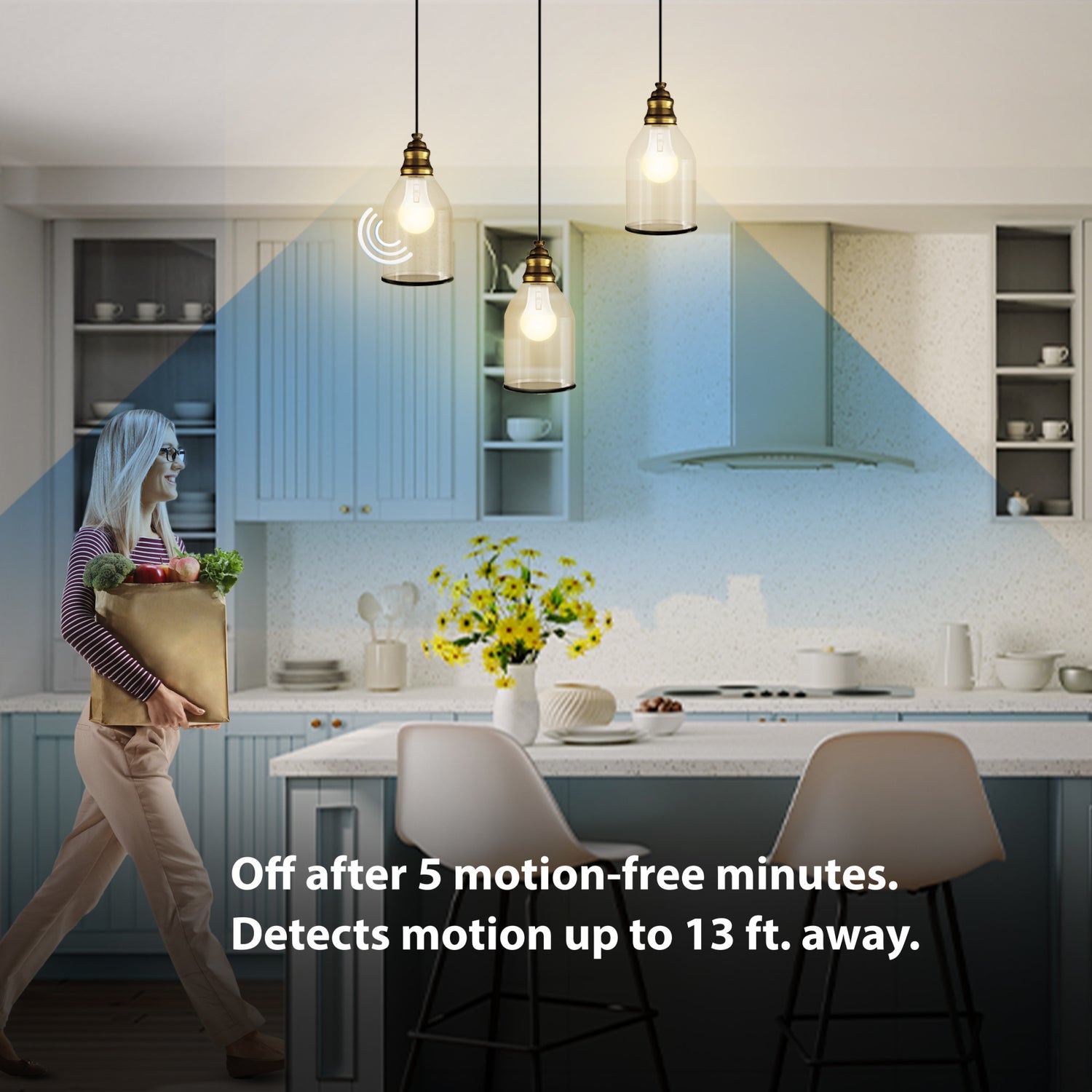 Off after 5 motion-free minutes.
Detects motion up to 13 ft. away.