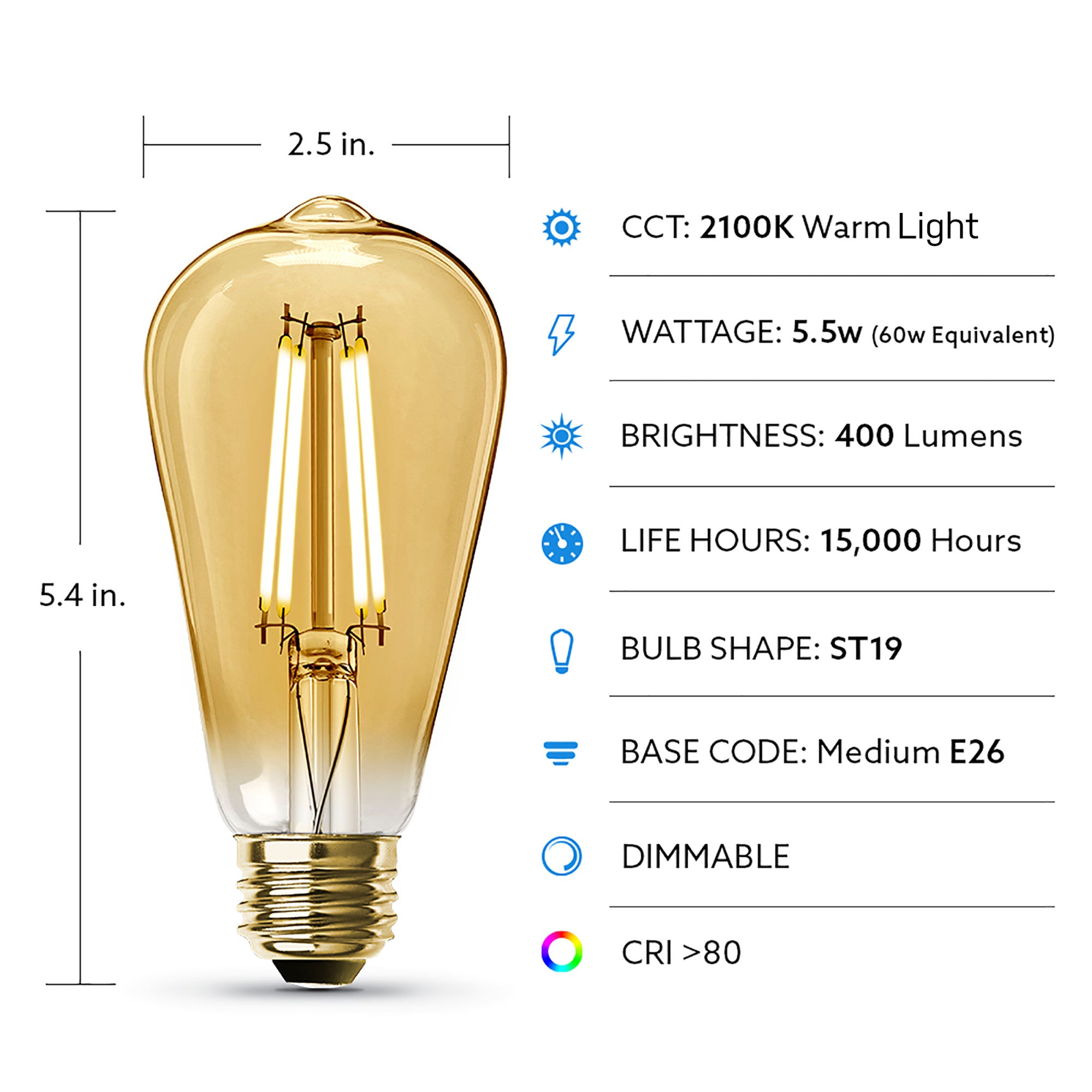 2.5 in.

5.4 in.

CCT: 2100K Warm Light

WATTAGE: 5.5w (60w Equivalent)

BRIGHTNESS: 400 Lumens

LIFE HOURS: 15,000 Hours

BULB SHAPE: ST19

BASE CODE: Medium E26

DIMMABLE

CRI >80