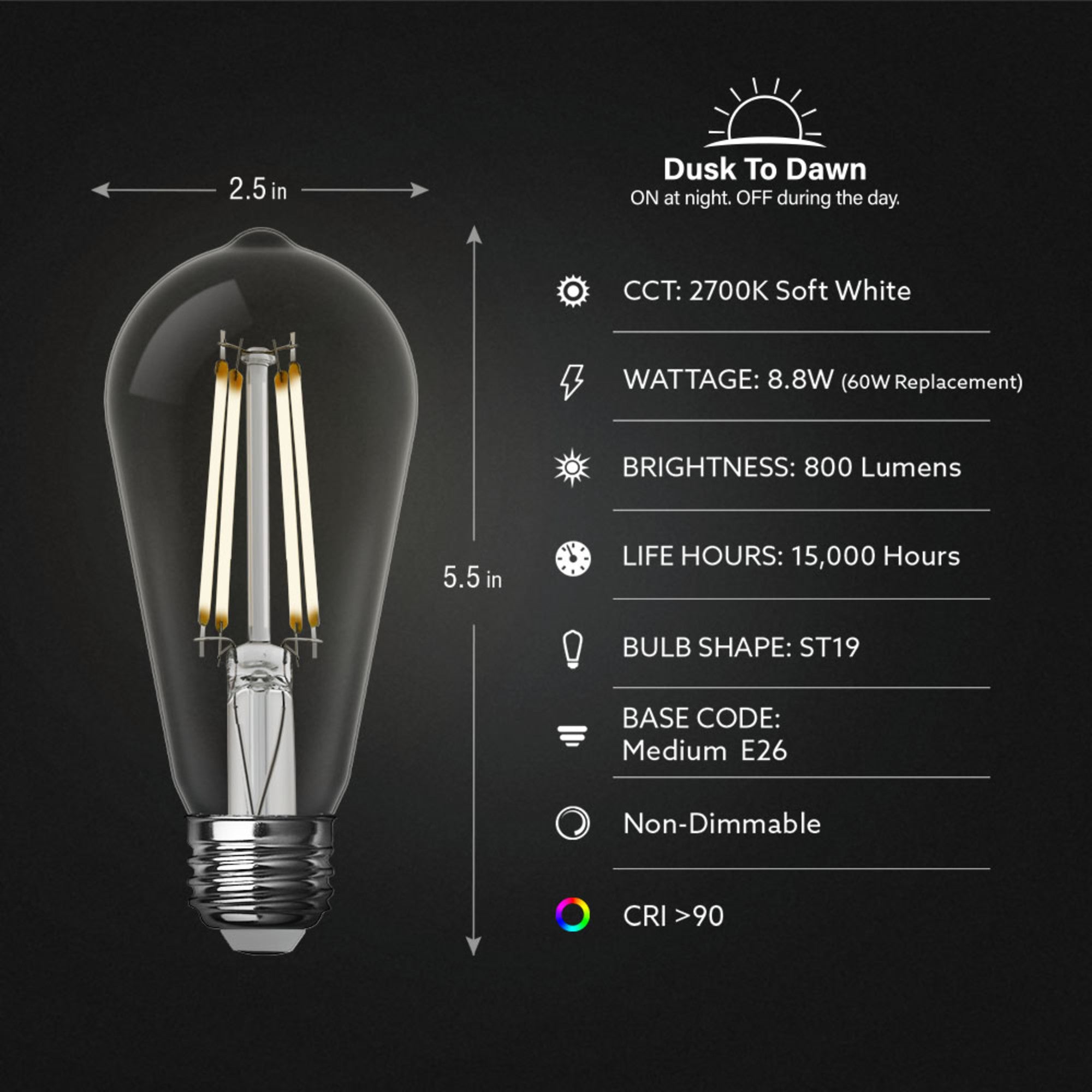 2.5 in

5.5 in

Dusk To Dawn
ON at night. OFF during the day.

CCT: 2700K Soft White

WATTAGE: 8.8W (60W Replacement)

BRIGHTNESS: 800 Lumens

LIFE HOURS: 15,000 Hours

BULB SHAPE: ST19

BASE CODE:
Medium E26

Non-Dimmable

CRI >90