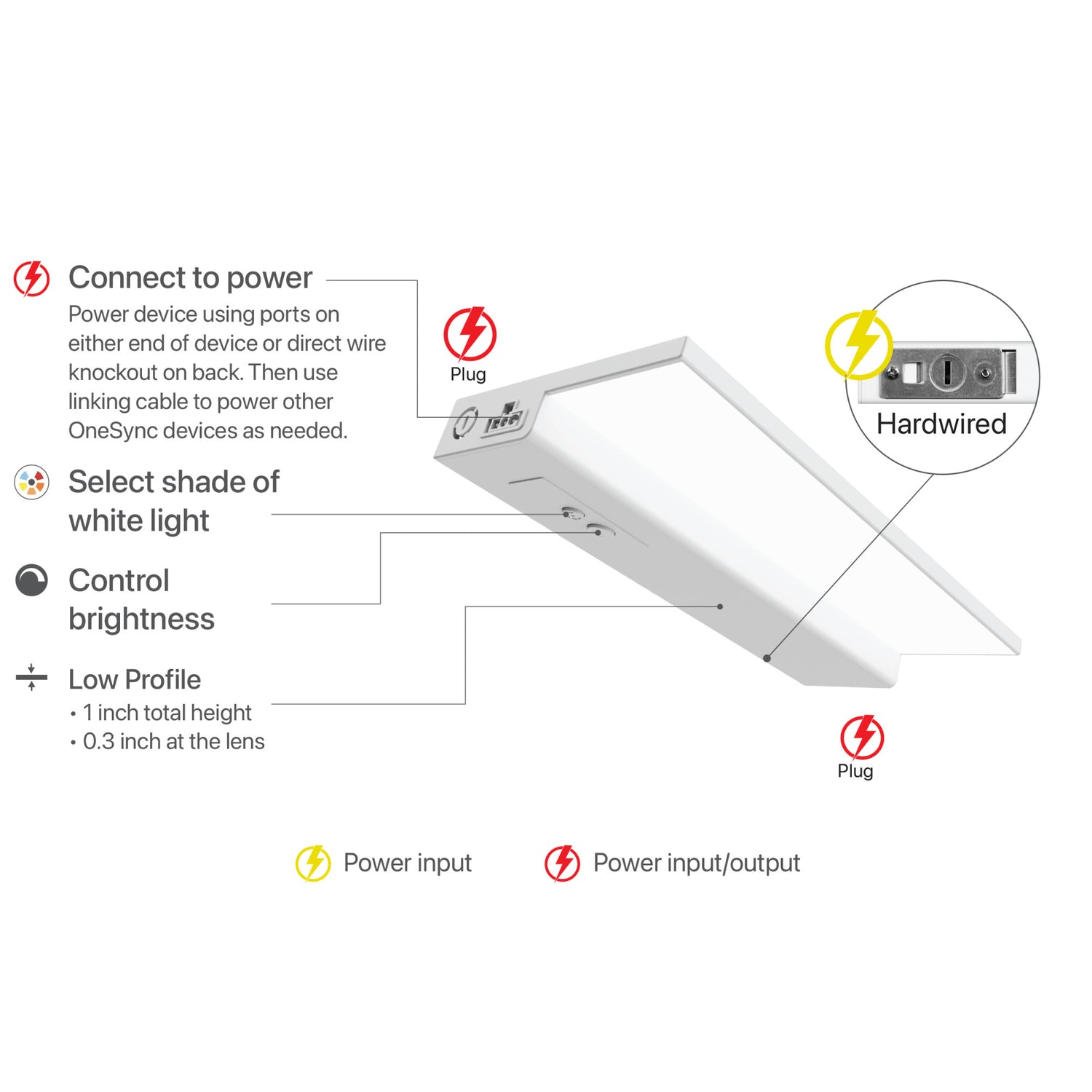 Connect to power
Power device using ports on either end of device or direct wire knockout on back. Then use linking cable to power other OneSync devices as needed.

Select shade of white light

Control brightness

Low Profile
• 1 inch total height
• 0.3 inch at the lens

Plug

Hardwired

Plug

Power input

Power input/output