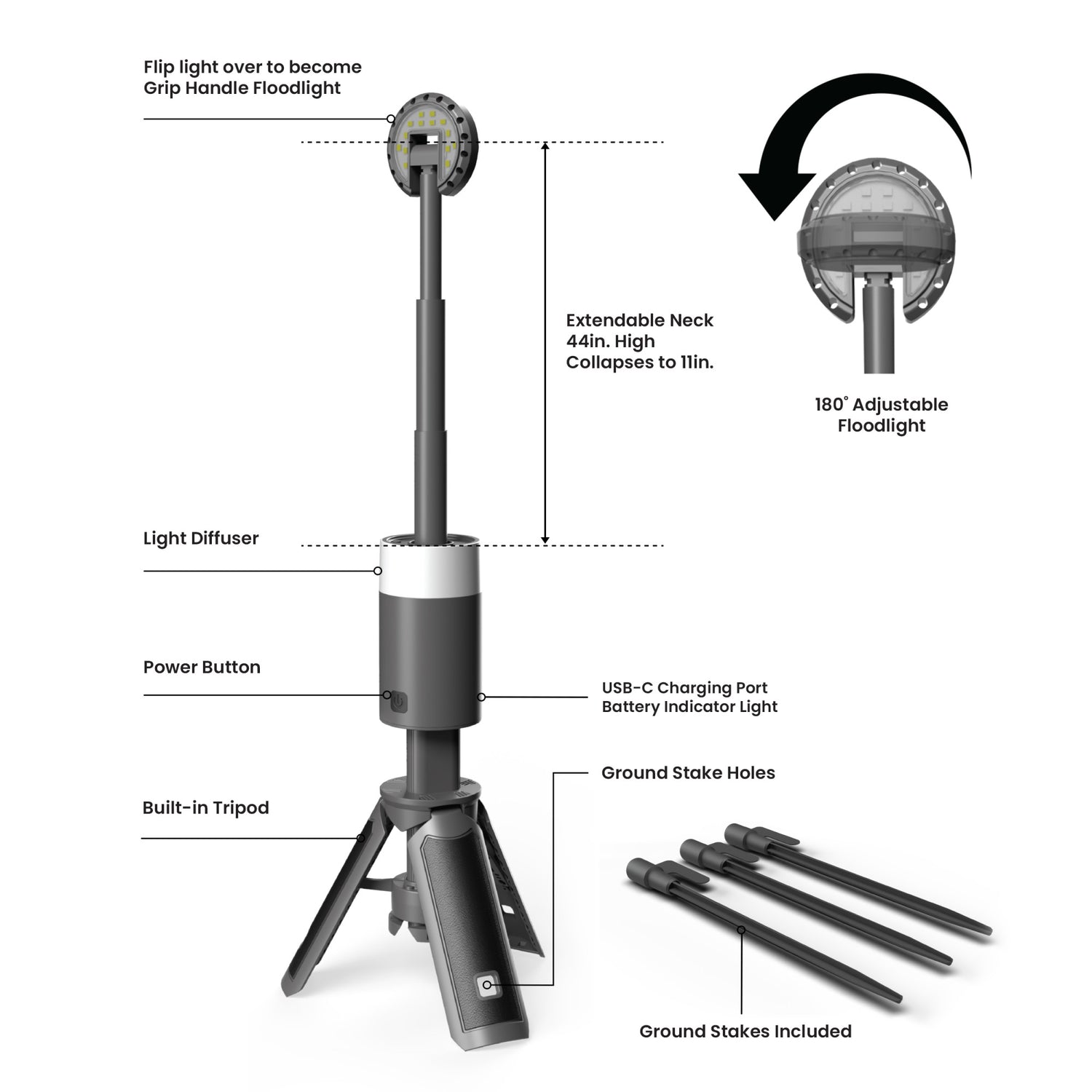 Flip light over to become Grip Handle Floodlight

Extendable Neck
44in. High
Collapses to 11in.

180° Adjustable Floodlight

Light Diffuser

Power Button

USB-C Charging Port
Battery Indicator Light

Ground Stake Holes

Built-in Tripod

Ground Stakes Included